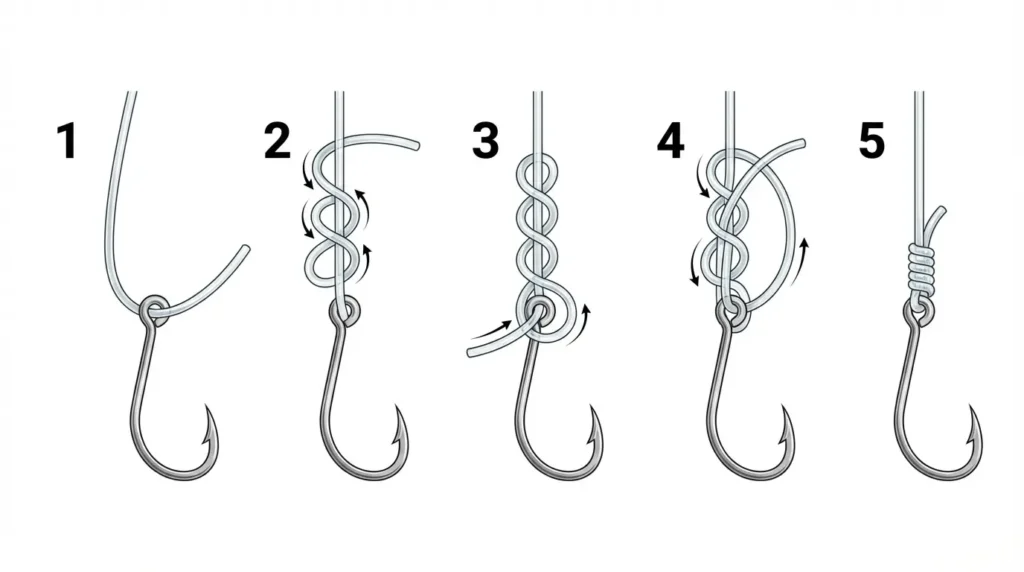 1
2
3
4
5