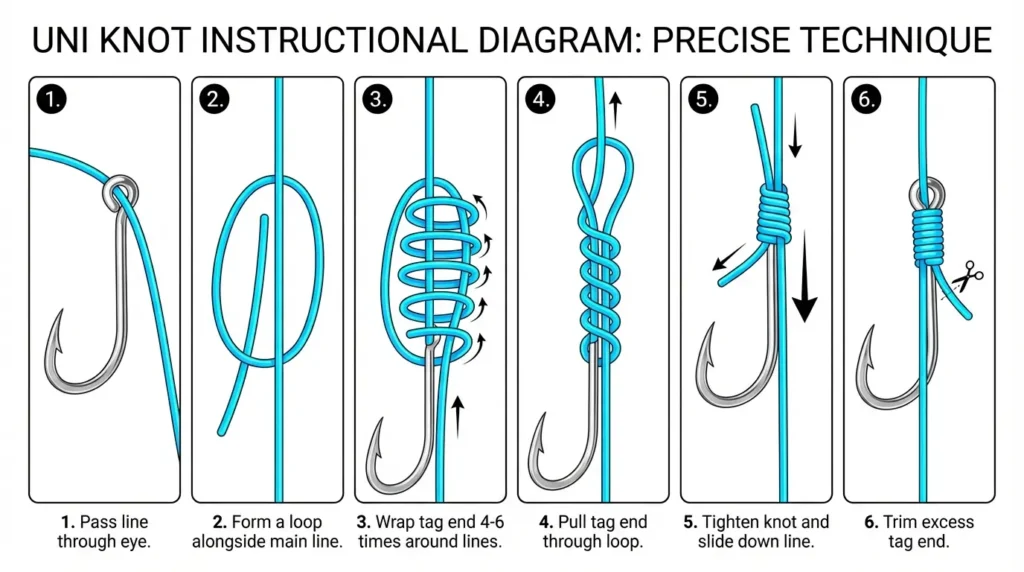 UNI KNOT INSTRUCTIONAL DIAGRAM: PRECISE TECHNIQUE

1.

2.

3.

4.

5.

6.

1. Pass line through eye.

2. Form a loop alongside main line.

3. Wrap tag end 4-6 times around lines.

4. Pull tag end through loop.

5. Tighten knot and slide down line.

6. Trim excess tag end.